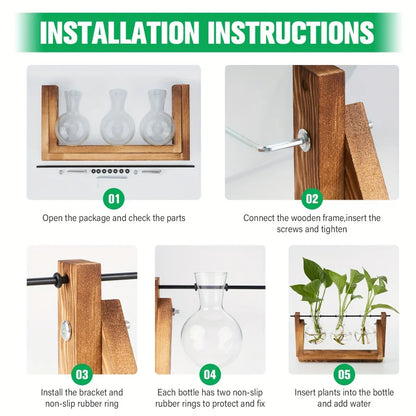 INSTALLATION INSTRUCTIONS

01
Open the package and check the parts

02
Connect the wooden frame,insert the screws and tighten

03
Install the bracket and non-slip rubber ring

04
Each bottle has two non-slip rubber rings to protect and fix

05
Insert plants into the bottle and add water